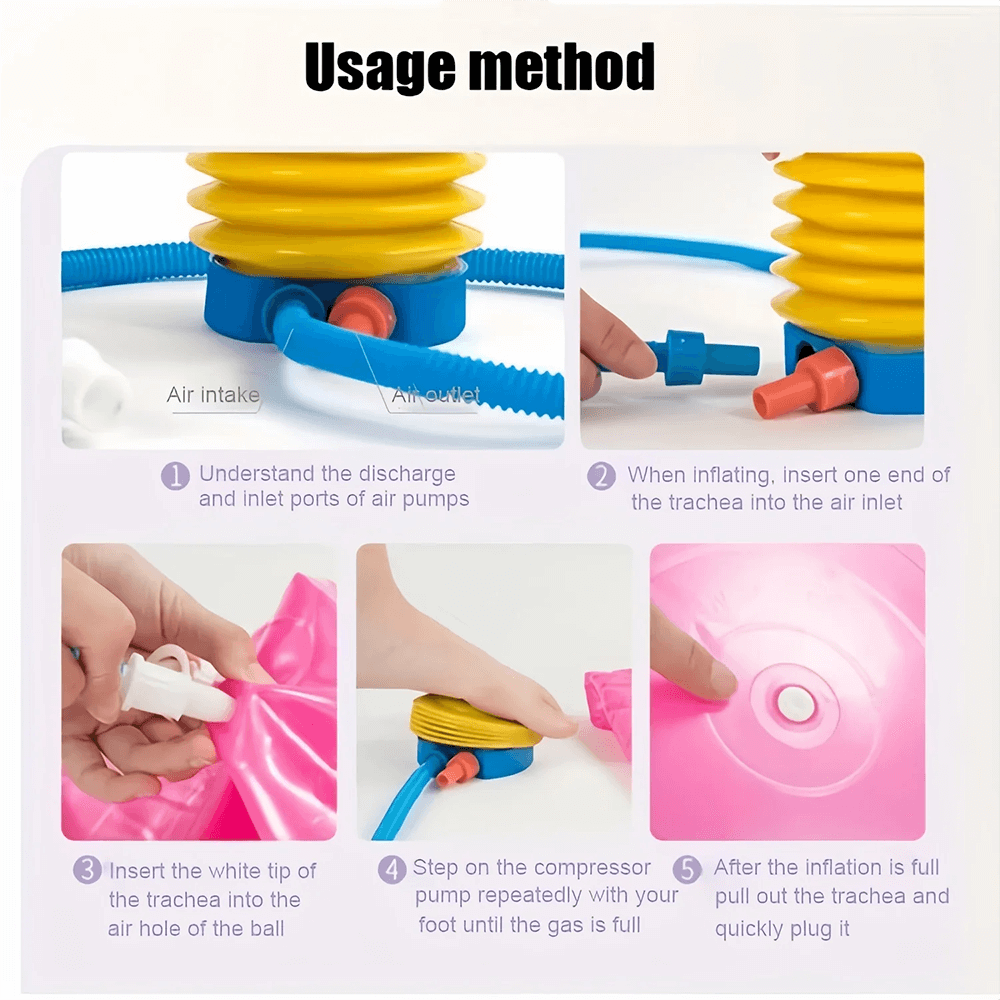 Usage method

Air intake

Air outlet

1 Understand the discharge and inlet ports of air pumps

2 When inflating, insert one end of the trachea into the air inlet

3 Insert the white tip of the trachea into the air hole of the ball

4 Step on the compressor pump repeatedly with your foot until the gas is full

5 After the inflation is full pull out the trachea and quickly plug it