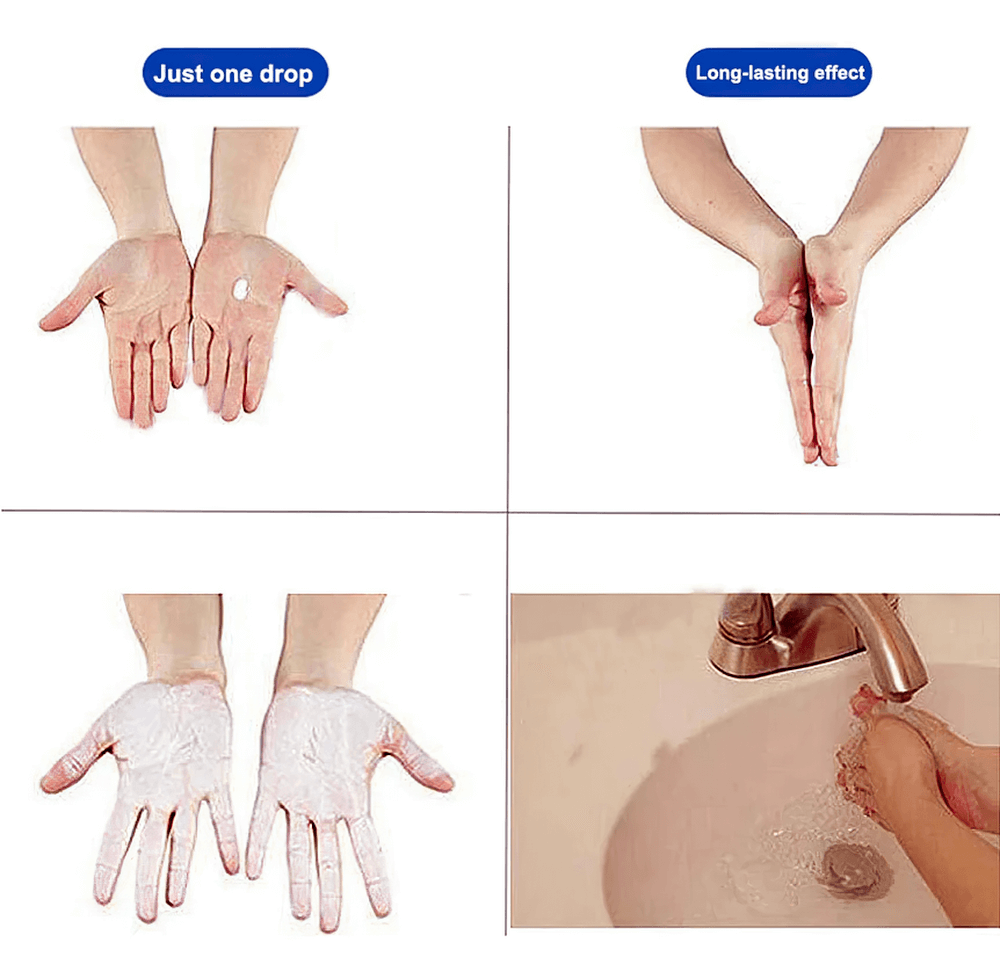 Just one drop

Long-lasting effect