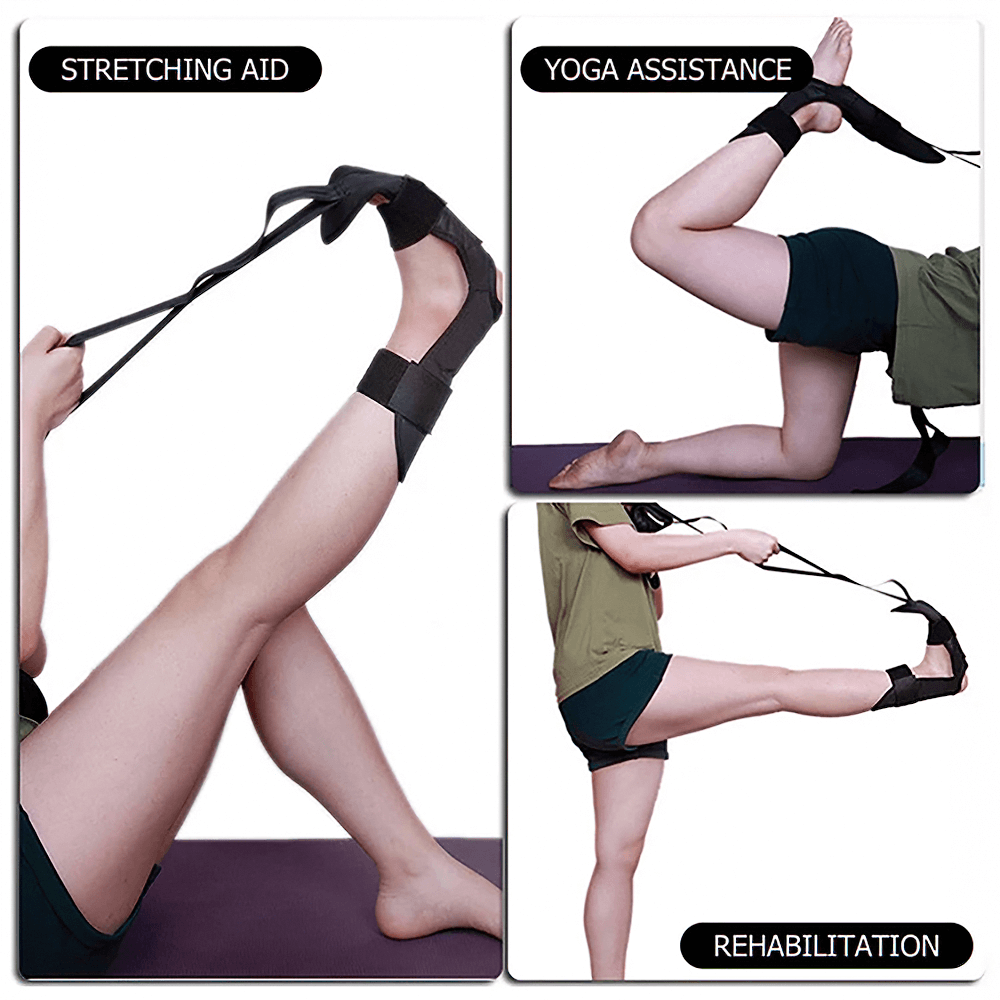 STRETCHING AID

YOGA ASSISTANCE

REHABILITATION