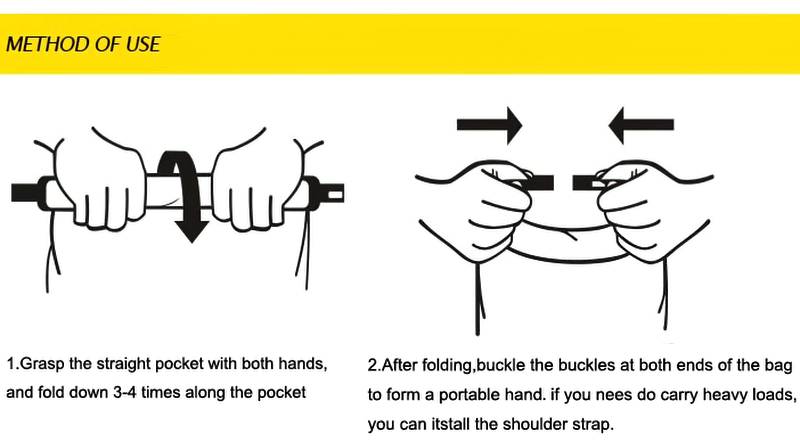 METHOD OF USE

1.Grasp the straight pocket with both hands, and fold down 3-4 times along the pocket

2.After folding,buckle the buckles at both ends of the bag to form a portable hand. if you nees do carry heavy loads, you can itstall the shoulder strap.