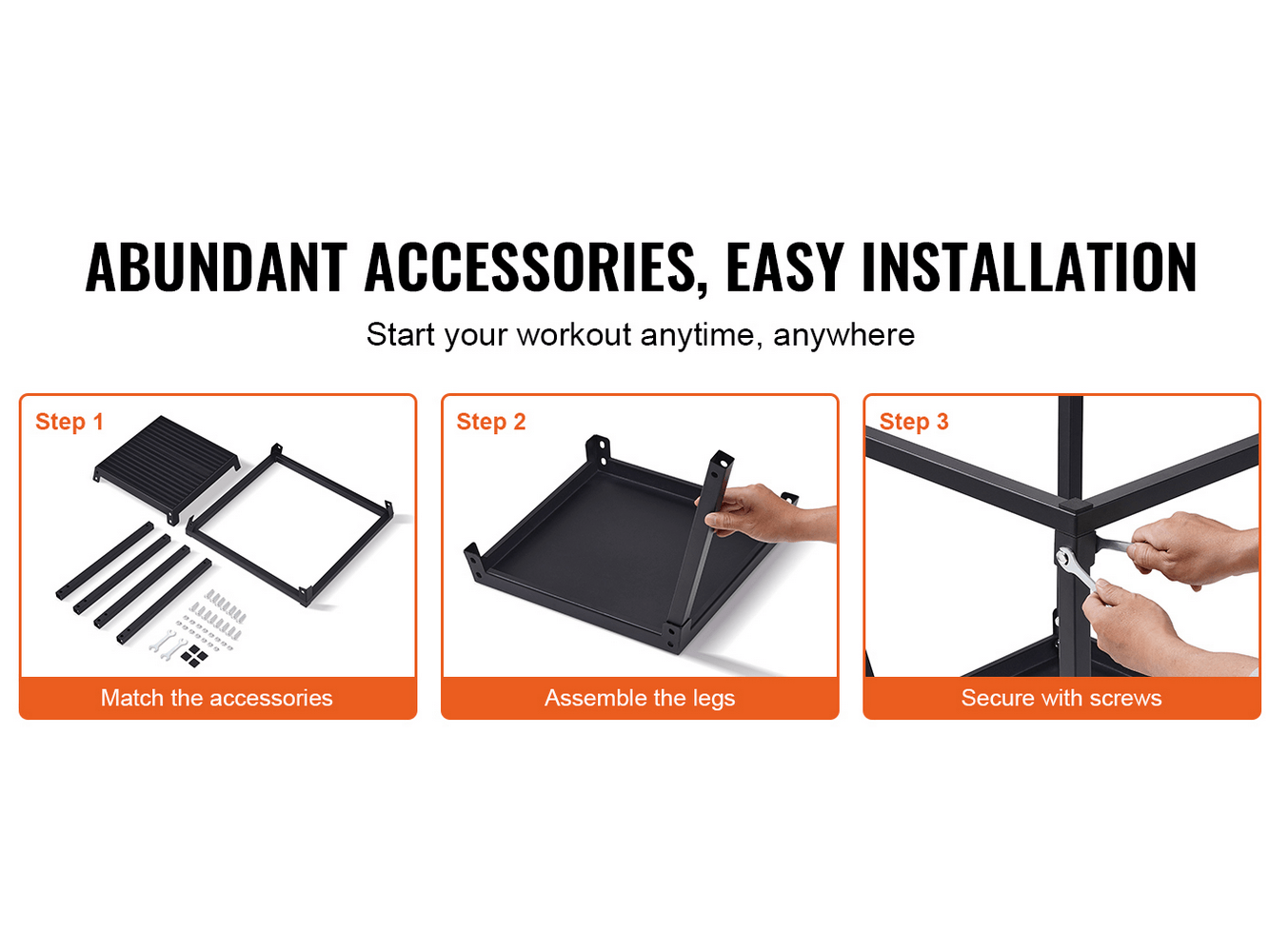 ABUNDANT ACCESSORIES, EASY INSTALLATION

Start your workout anytime, anywhere

Step 1

Match the accessories

Step 2

Assemble the legs

Step 3

Secure with screws