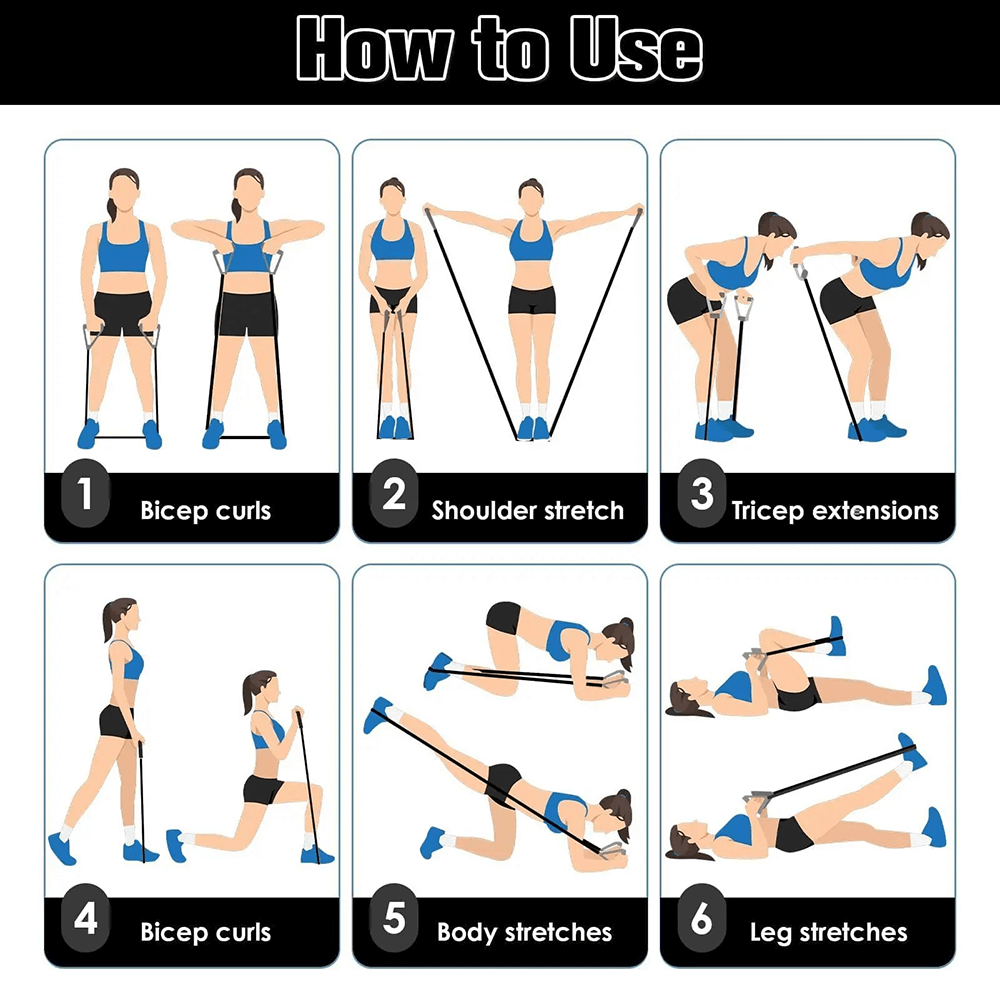 How to Use

1 Bicep curls

2 Shoulder stretch

3 Tricep extensions

4 Bicep curls

5 Body stretches

6 Leg stretches