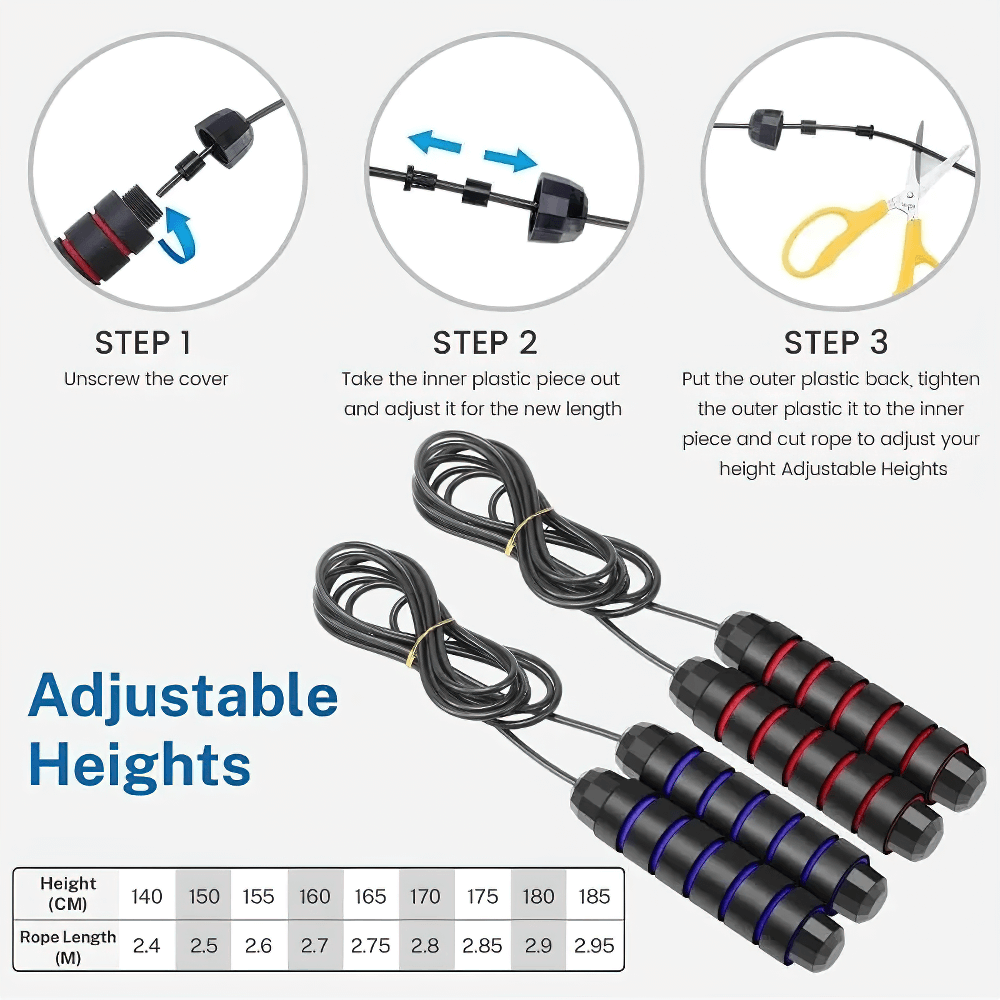 STEP 1
Unscrew the cover

STEP 2
Take the inner plastic piece out and adjust it for the new length

STEP 3
Put the outer plastic back, tighten the outer plastic it to the inner piece and cut rope to adjust your height Adjustable Heights

Adjustable Heights

| Height (CM) | 140 | 150 | 155 | 160 | 165 | 170 | 175 | 180 | 185 |
|---|---|---|---|---|---|---|---|---|---|
| Rope Length (M) | 2.4 | 2.5 | 2.6 | 2.7 | 2.75 | 2.8 | 2.85 | 2.9 | 2.95 |