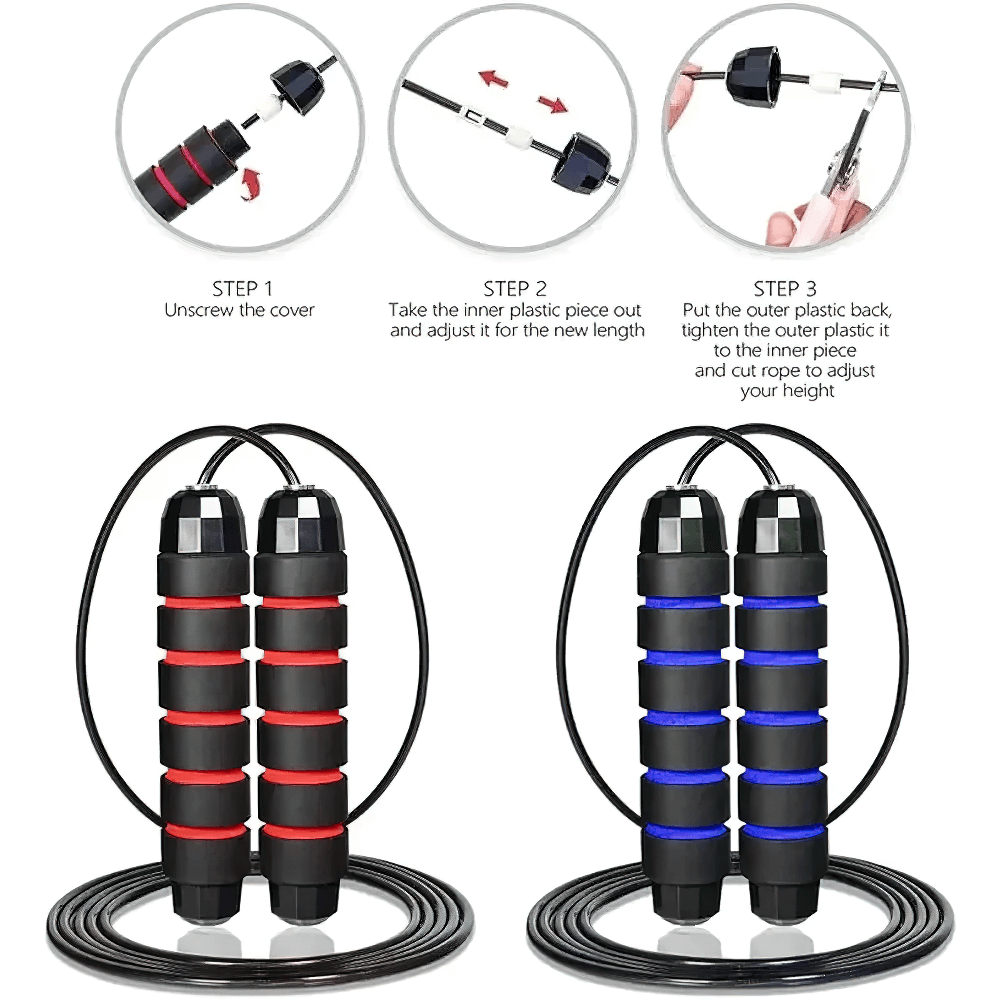 STEP 1
Unscrew the cover

STEP 2
Take the inner plastic piece out and adjust it for the new length

STEP 3
Put the outer plastic back, tighten the outer plastic it to the inner piece and cut rope to adjust your height