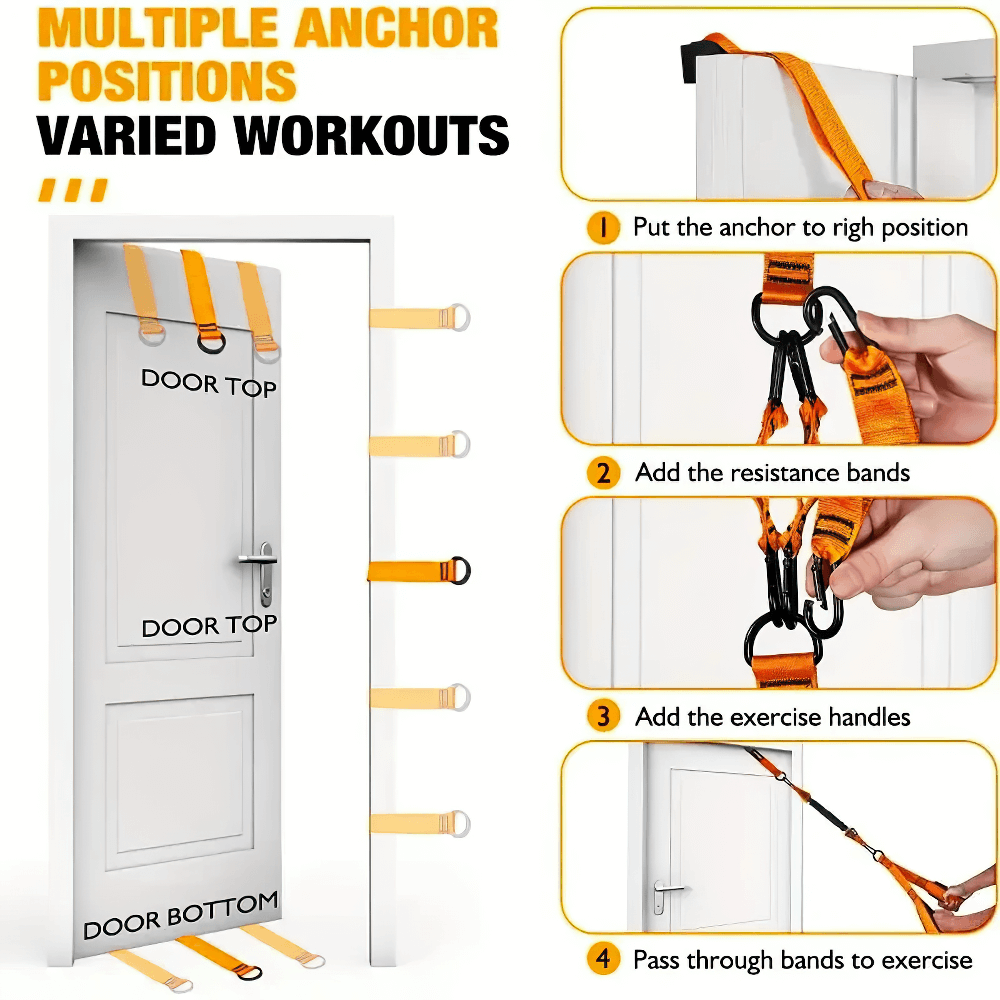 MULTIPLE ANCHOR POSITIONS
VARIED WORKOUTS

DOOR TOP

DOOR TOP

DOOR BOTTOM

1 Put the anchor to righ position

2 Add the resistance bands

3 Add the exercise handles

4 Pass through bands to exercise