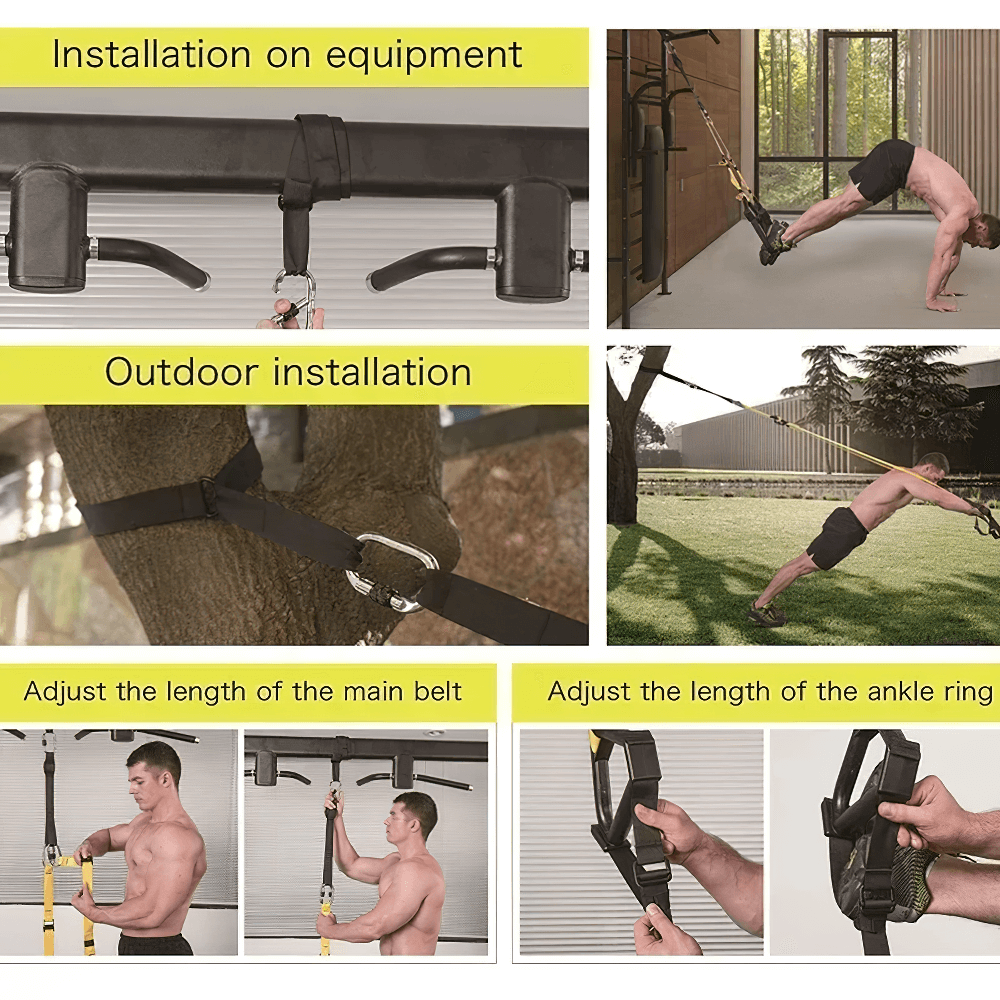 Installation on equipment

Outdoor installation

Adjust the length of the main belt

Adjust the length of the ankle ring