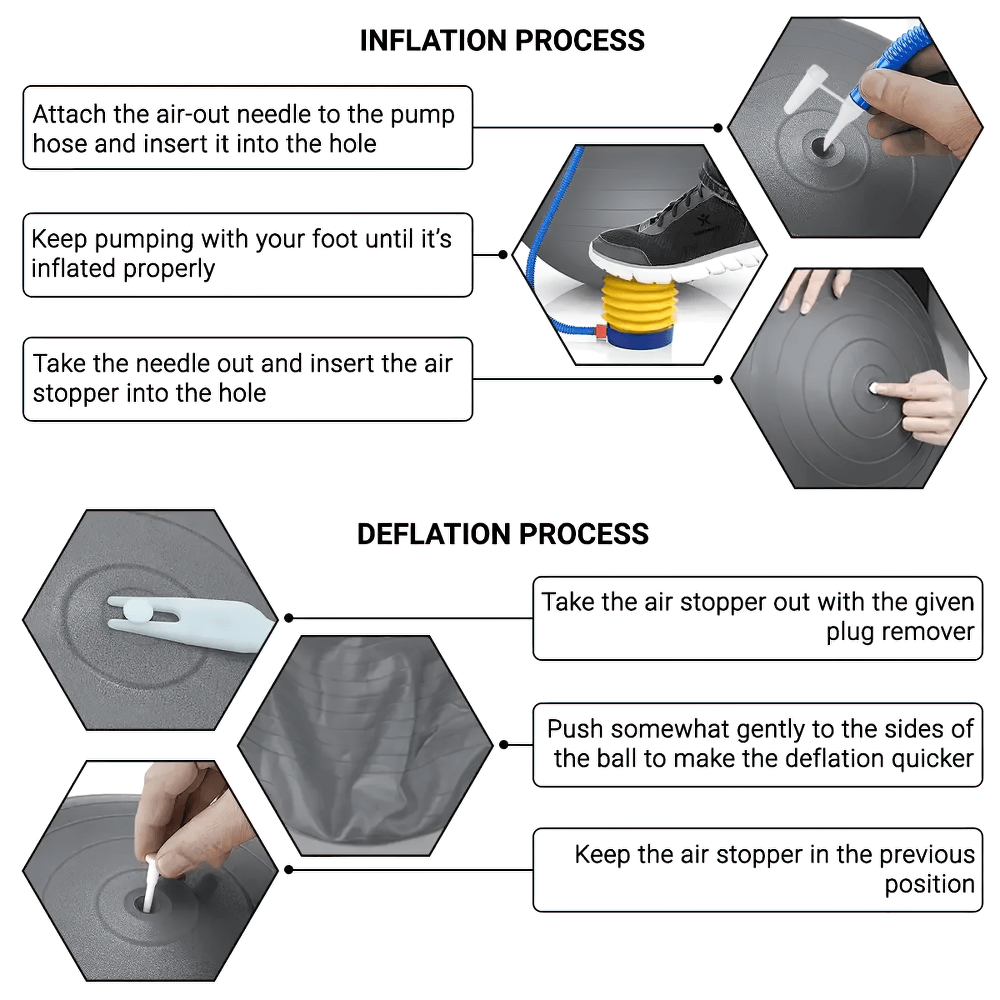 INFLATION PROCESS

Attach the air-out needle to the pump hose and insert it into the hole

Keep pumping with your foot until it's inflated properly

Take the needle out and insert the air stopper into the hole

DEFLATION PROCESS

Take the air stopper out with the given plug remover

Push somewhat gently to the sides of the ball to make the deflation quicker

Keep the air stopper in the previous position