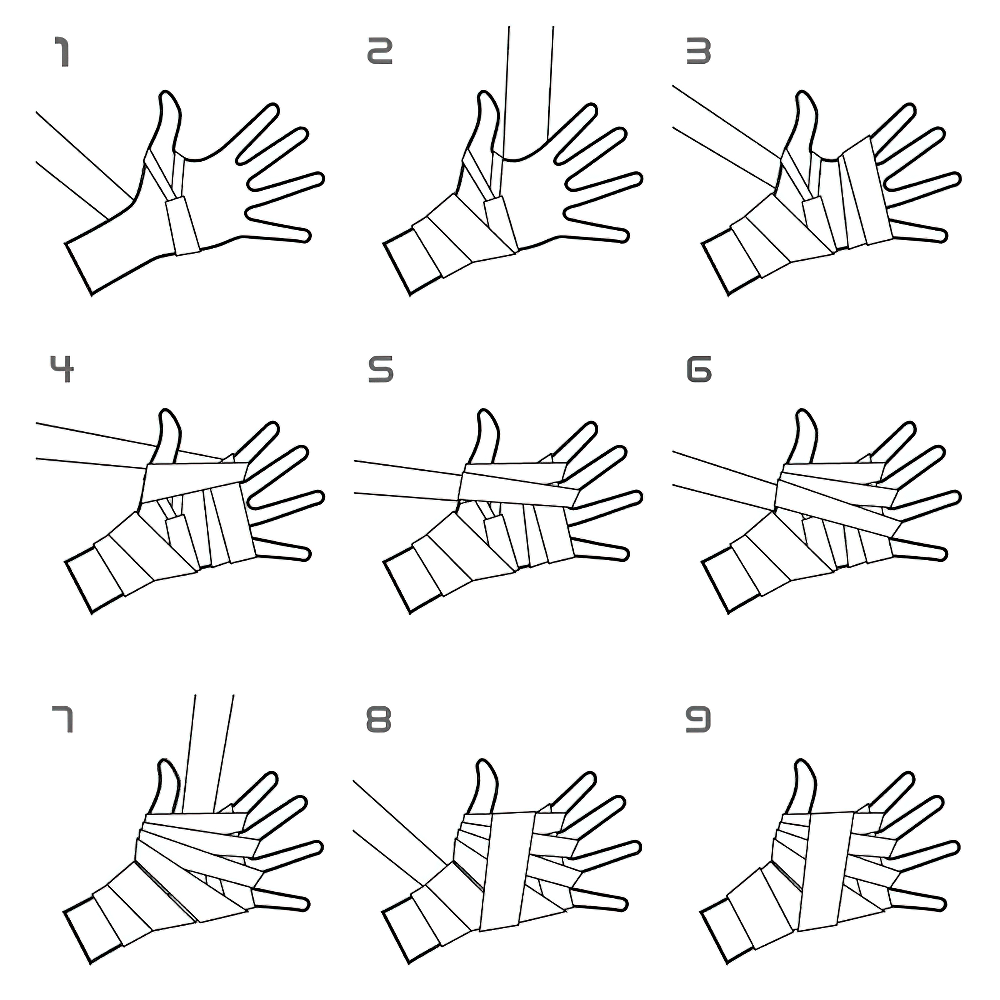 1
2
3
4
5
6
7
8
9