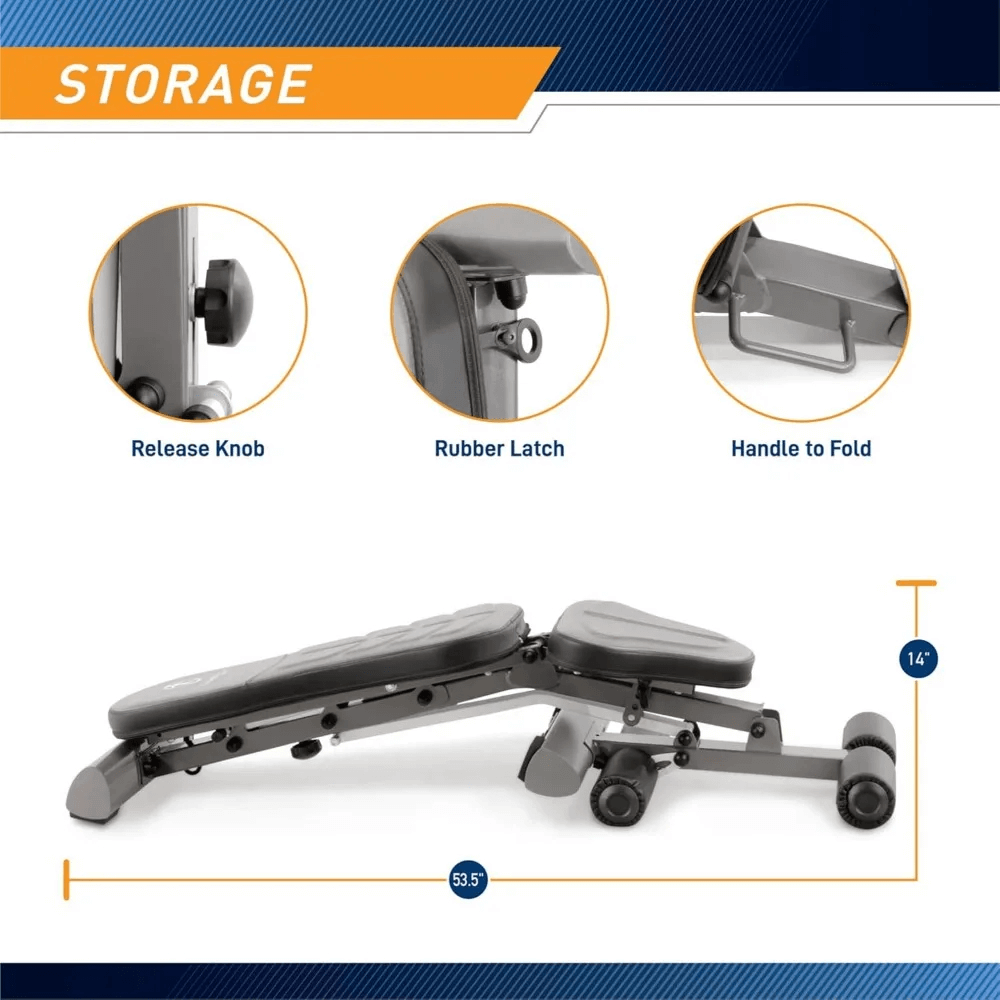 STORAGE

Release Knob

Rubber Latch

Handle to Fold

14"

53.5"