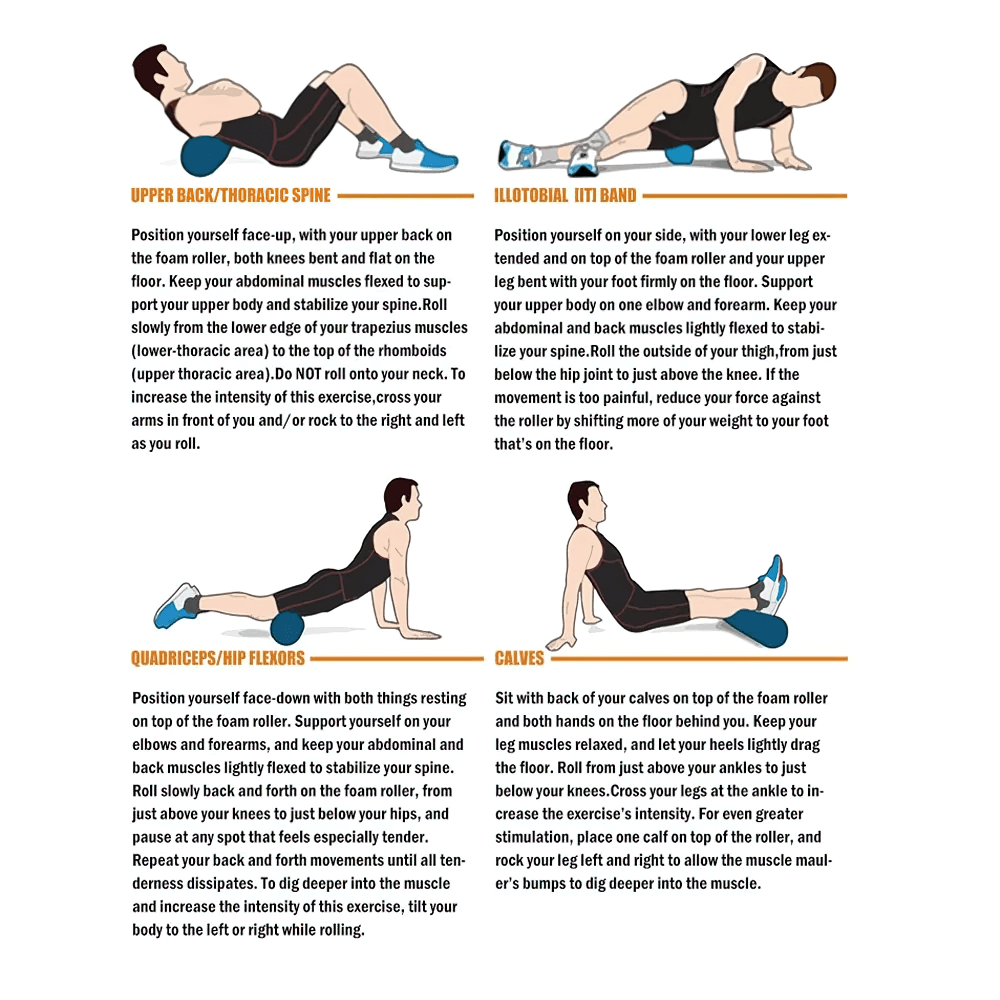 UPPER BACK/THORACIC SPINE

Position yourself face-up, with your upper back on the foam roller, both knees bent and flat on the floor. Keep your abdominal muscles flexed to support your upper body and stabilize your spine.Roll slowly from the lower edge of your trapezius muscles (lower-thoracic area) to the top of the rhomboids (upper thoracic area).Do NOT roll onto your neck. To increase the intensity of this exercise,cross your arms in front of you and/or rock to the right and left as you roll.

ILLOTOBIAL [IT] BAND

Position yourself on your side, with your lower leg extended and on top of the foam roller and your upper leg bent with your foot firmly on the floor. Support your upper body on one elbow and forearm. Keep your abdominal and back muscles lightly flexed to stabilize your spine.Roll the outside of your thigh,from just below the hip joint to just above the knee. If the movement is too painful, reduce your force against the roller by shifting more of your weight to your foot that's on the floor.

QUADRICEPS/HIP FLEXORS

Position yourself face-down with both things resting on top of the foam roller. Support yourself on your elbows and forearms, and keep your abdominal and back muscles lightly flexed to stabilize your spine. Roll slowly back and forth on the foam roller, from just above your knees to just below your hips, and pause at any spot that feels especially tender. Repeat your back and forth movements until all tenderness dissipates. To dig deeper into the muscle and increase the intensity of this exercise, tilt your body to the left or right while rolling.

CALVES

Sit with back of your calves on top of the foam roller and both hands on the floor behind you. Keep your leg muscles relaxed, and let your heels lightly drag the floor. Roll from just above your ankles to just below your knees.Cross your legs at the ankle to increase the exercise's intensity. For even greater stimulation, place one calf on top of the roller, and rock your leg left and right to allow the muscle mauler's bumps to dig deeper into the muscle.