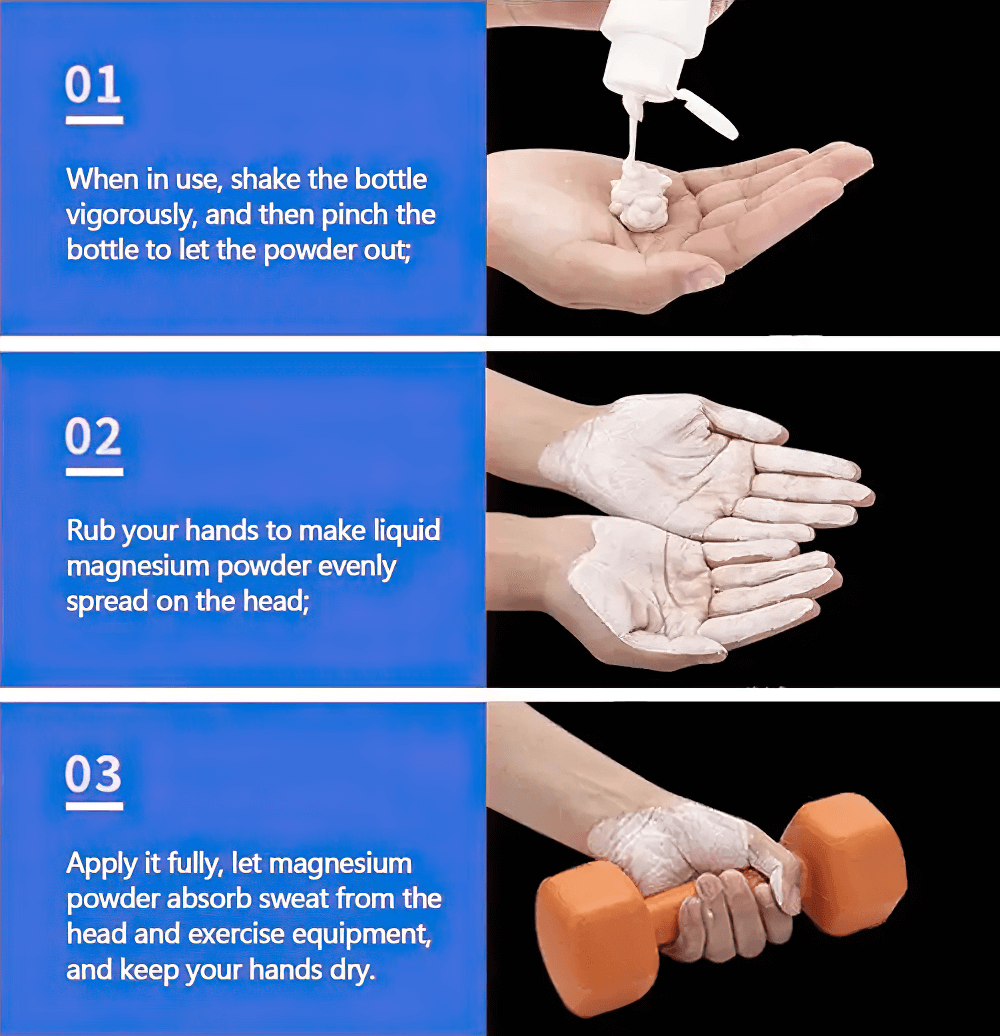 01

When in use, shake the bottle vigorously, and then pinch the bottle to let the powder out;

02

Rub your hands to make liquid magnesium powder evenly spread on the head;

03

Apply it fully, let magnesium powder absorb sweat from the head and exercise equipment, and keep your hands dry.