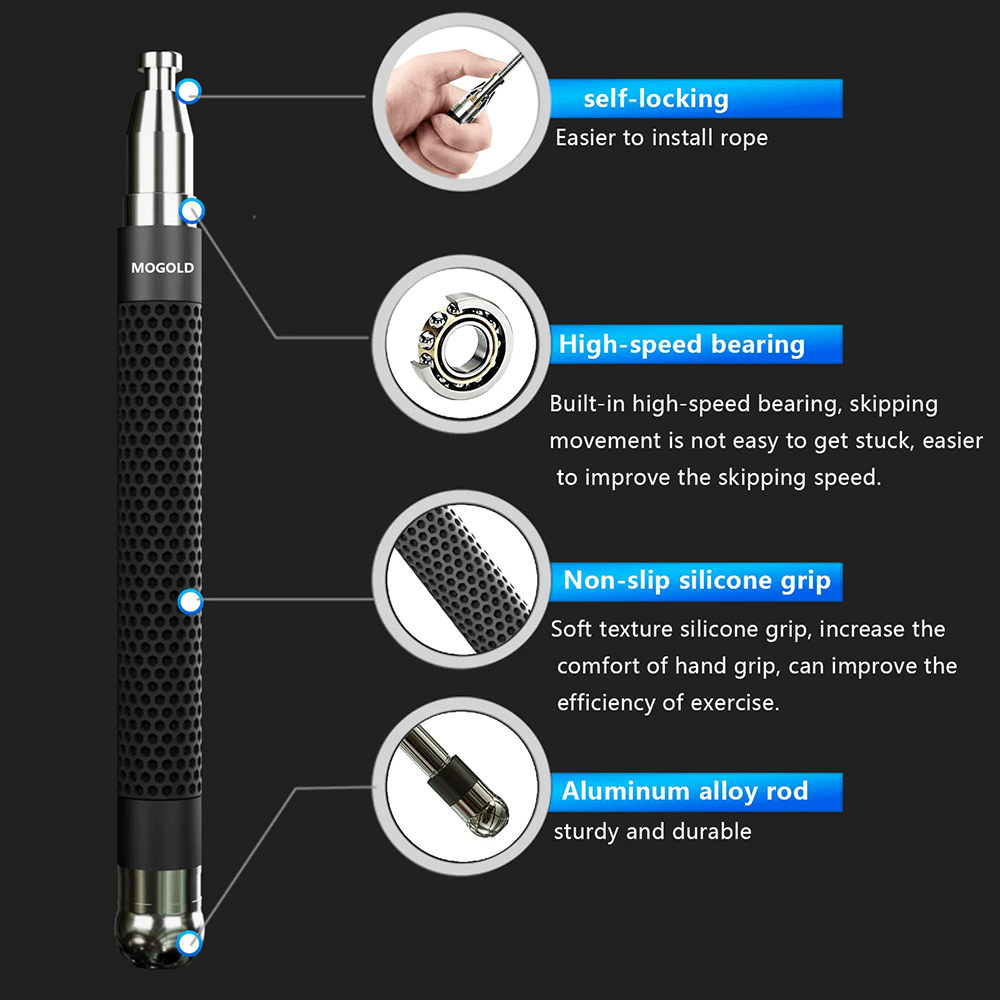 MOGOLD

self-locking
Easier to install rope

High-speed bearing
Built-in high-speed bearing, skipping movement is not easy to get stuck, easier to improve the skipping speed.

Non-slip silicone grip
Soft texture silicone grip, increase the comfort of hand grip, can improve the efficiency of exercise.

Aluminum alloy rod
sturdy and durable