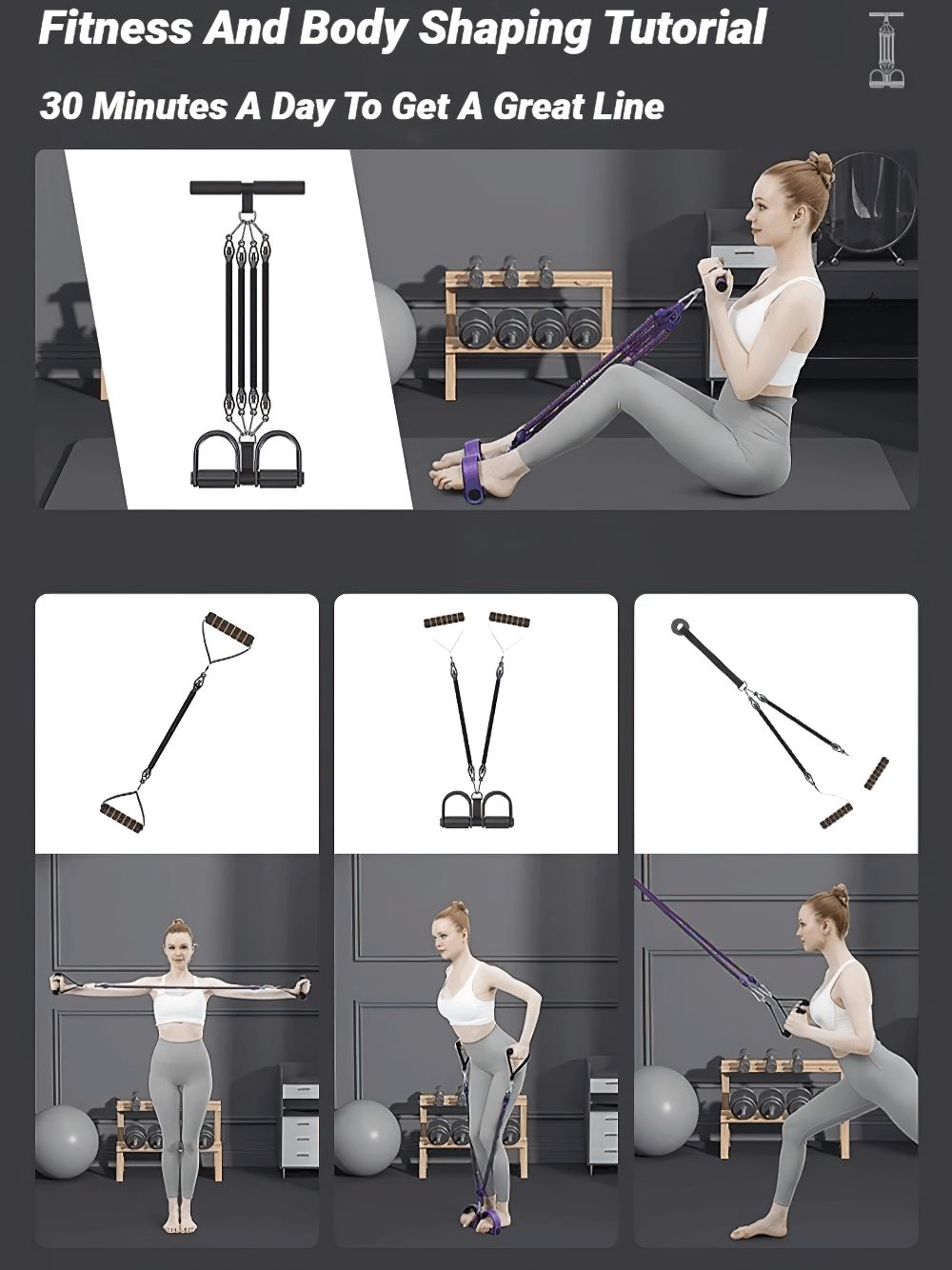 Fitness And Body Shaping Tutorial

30 Minutes A Day To Get A Great Line