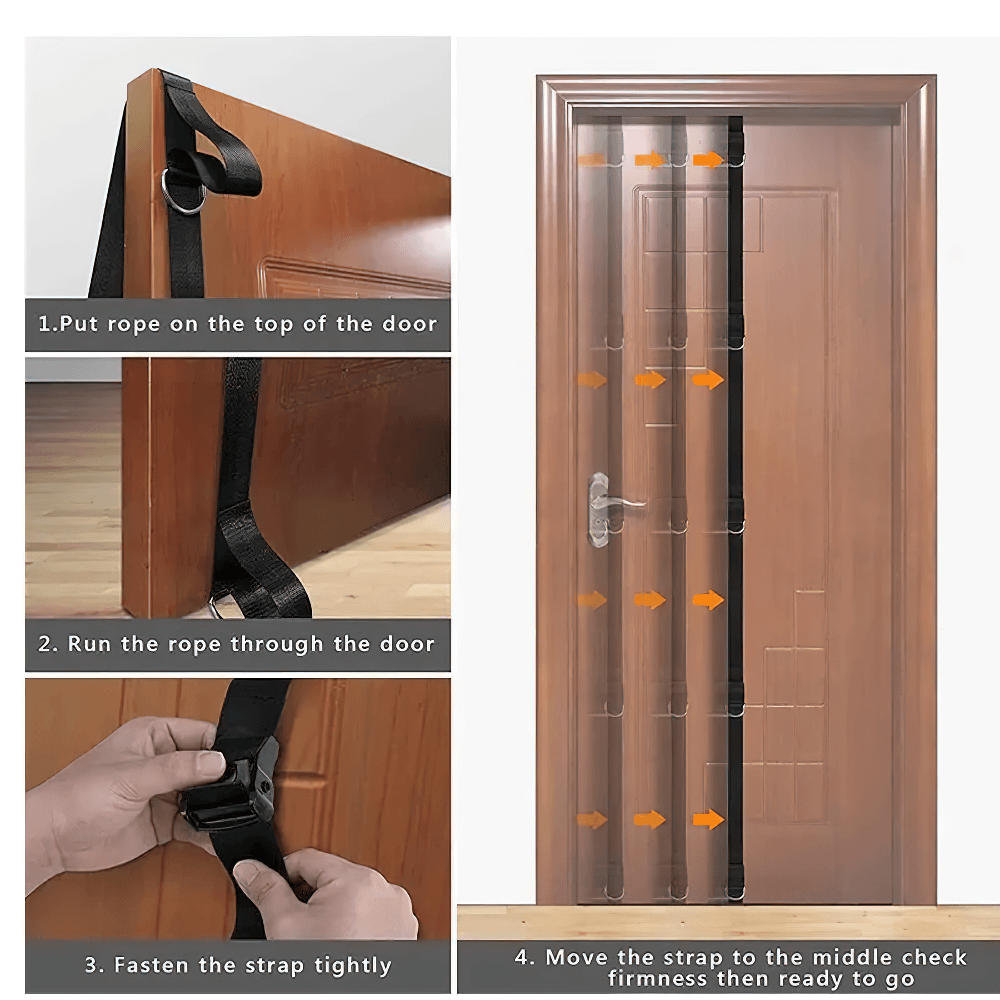 1.Put rope on the top of the door

2. Run the rope through the door

3. Fasten the strap tightly

4. Move the strap to the middle check firmness then ready to go