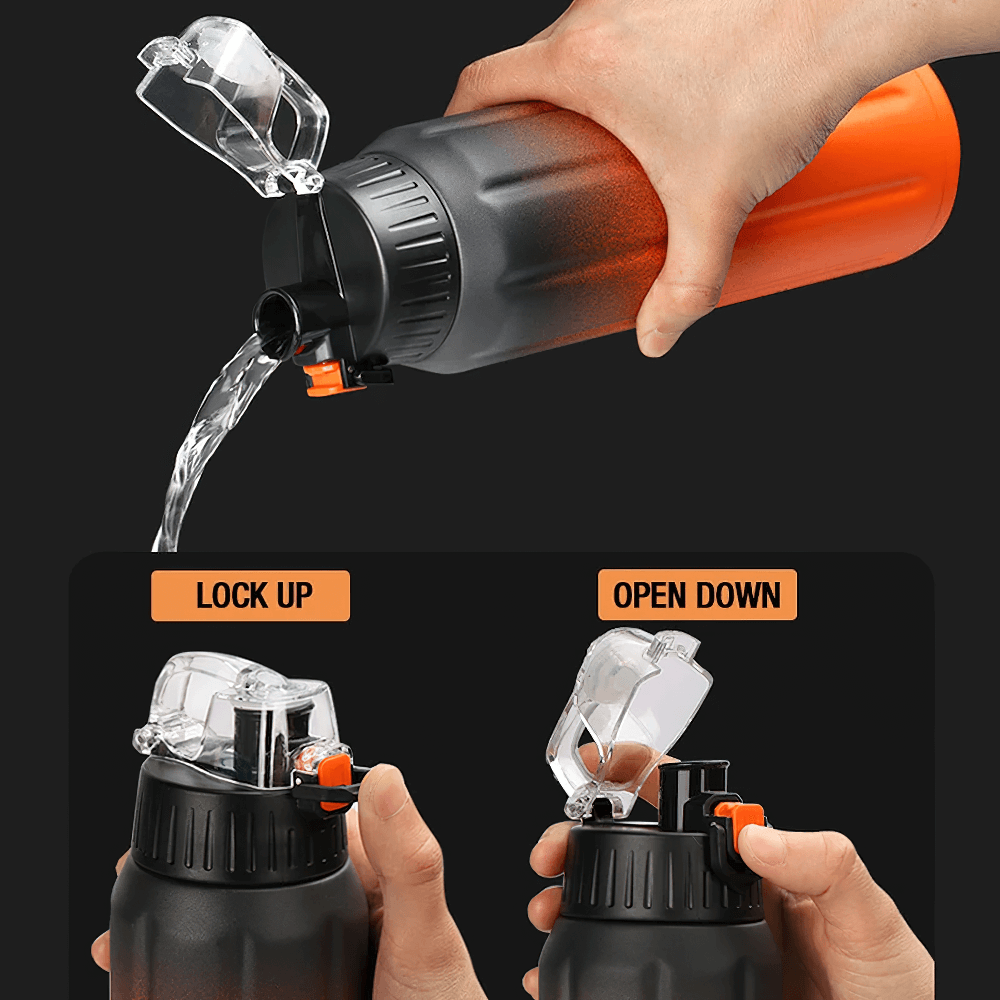 LOCK UP

OPEN DOWN