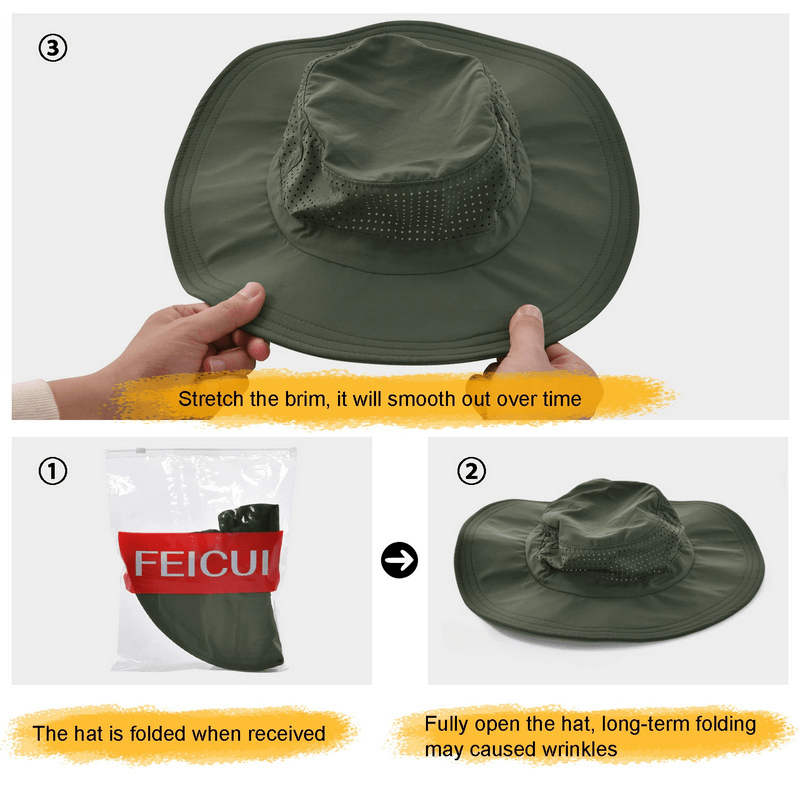 ③

Stretch the brim, it will smooth out over time

①

FEICUI

②

The hat is folded when received

Fully open the hat, long-term folding may caused wrinkles